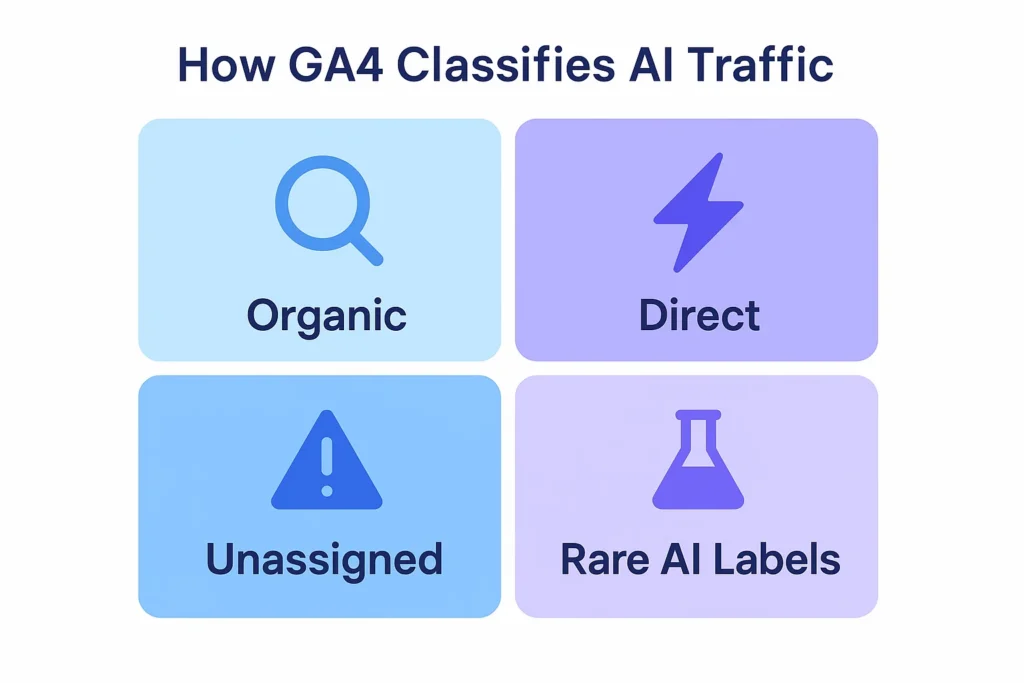 How GA4 Classifies AI Traffic

Organic

Direct

Unassigned

Rare AI Labels